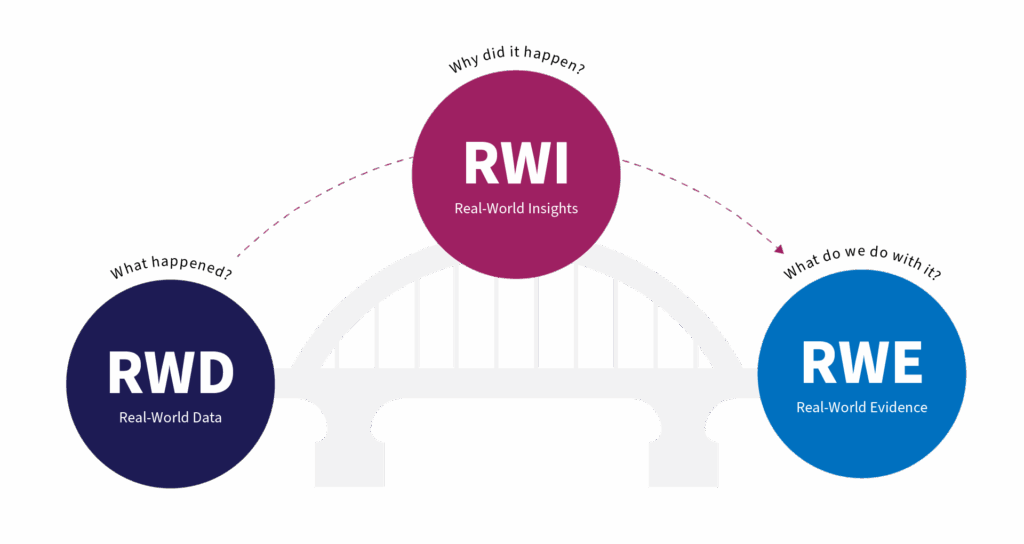 What happened?

RWD
Real-World Data

Why did it happen?

RWI
Real-World Insights

What do we do with it?

RWE
Real-World Evidence